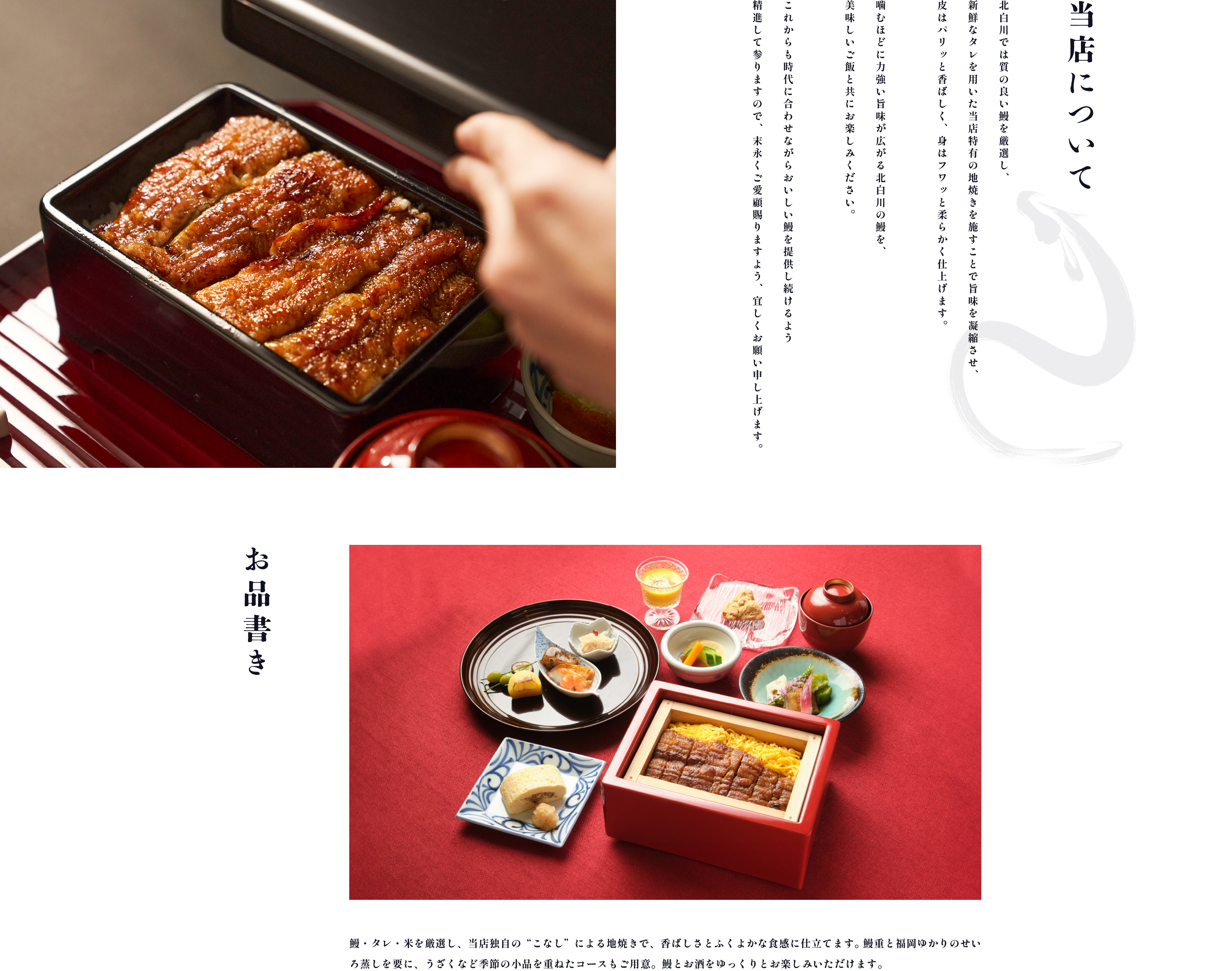 当店について

北白川では質の良い鰻を厳選し、
新鮮なタレを用いた当店特有の地焼きを施すことで旨味を凝縮させ、
皮はパリッと香ばしく、身はフワッと柔らかく仕上げます。

噛むほどに力強い旨味が広がる北白川の鰻を、
美味しいご飯と共にお楽しみください。

これからも時代に合わせながらおいしい鰻を提供し続けるよう
精進して参りますので、末永くご愛顧賜りますよう、宜しくお願い申し上げます。

お品書き

鰻・タレ・米を厳選し、当店独自の“こなし”による地焼きで、香ばしさとふくよかな食感に仕立てます。鰻重と福岡ゆかりのせいろ蒸しを要に、うざくなど季節の小品を重ねたコースもご用意。鰻とお酒をゆっくりとお楽しみいただけます。